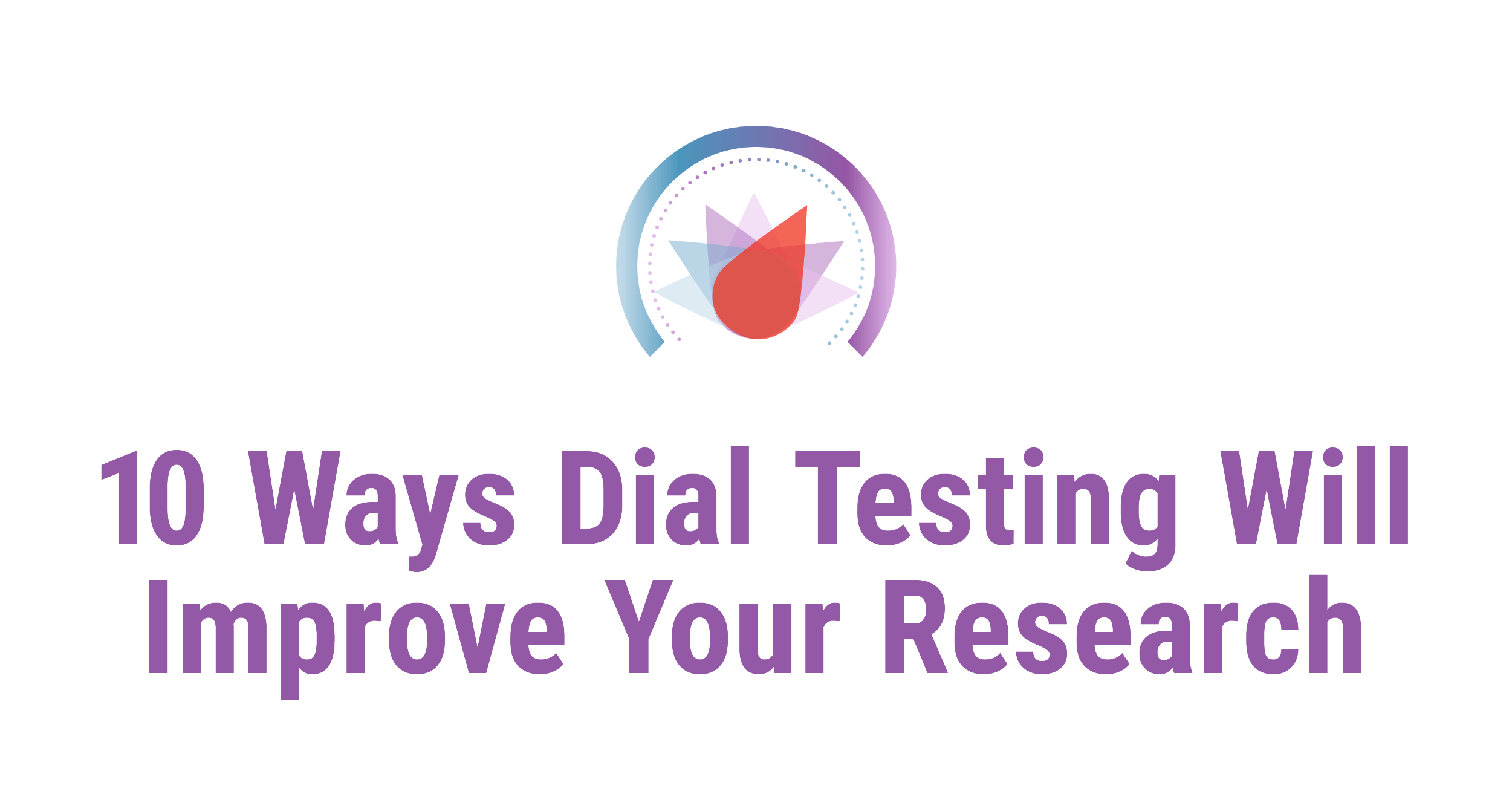 10 Ways Dial Testing Will Improve Your Research