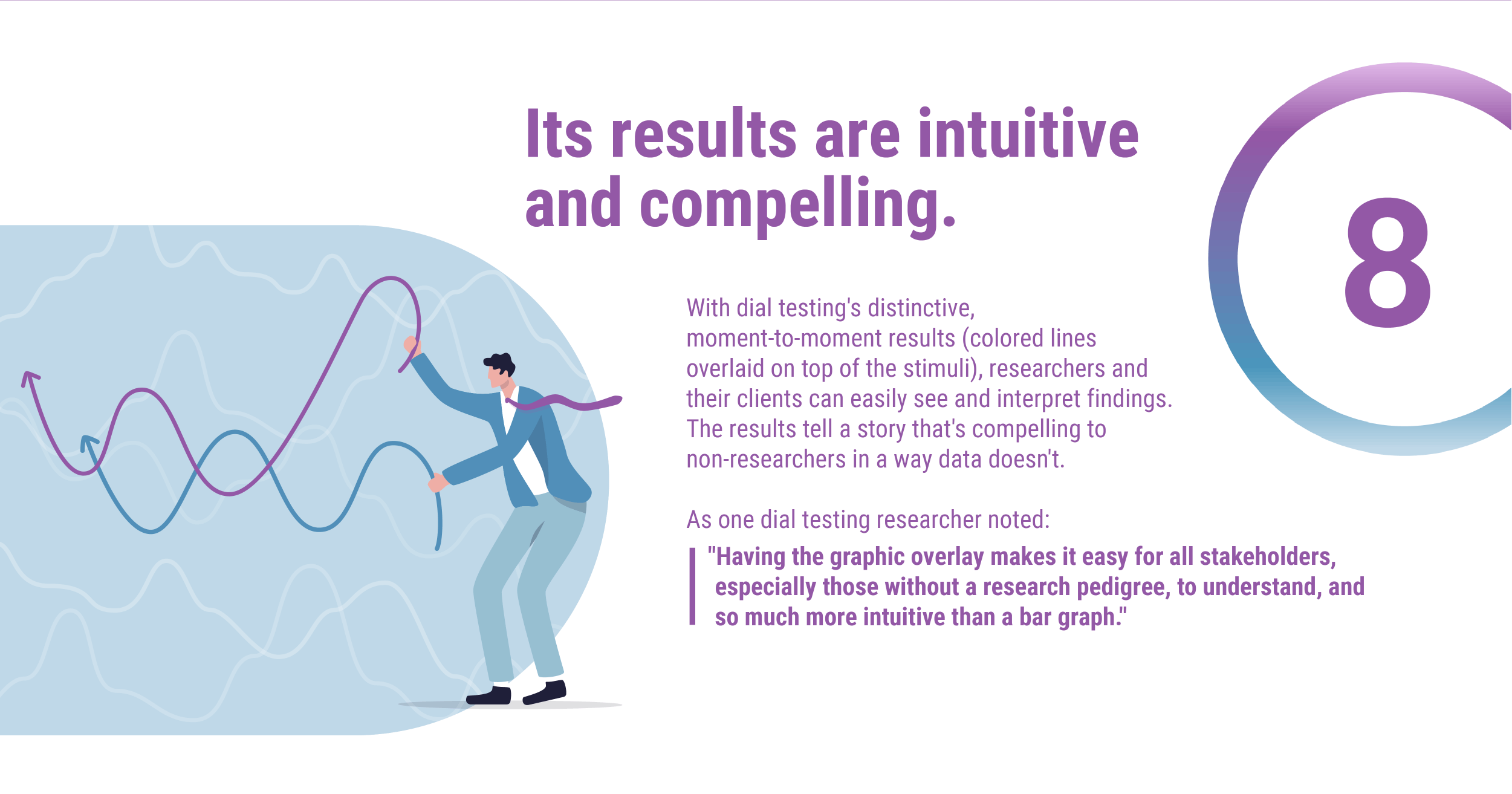 Its results are intuitive and compelling.

8

With dial testing's distinctive, moment-to-moment results (colored lines overlaid on top of the stimuli), researchers and their clients can easily see and interpret findings. The results tell a story that's compelling to non-researchers in a way data doesn't.

As one dial testing researcher noted:

"Having the graphic overlay makes it easy for all stakeholders, especially those without a research pedigree, to understand, and so much more intuitive than a bar graph."