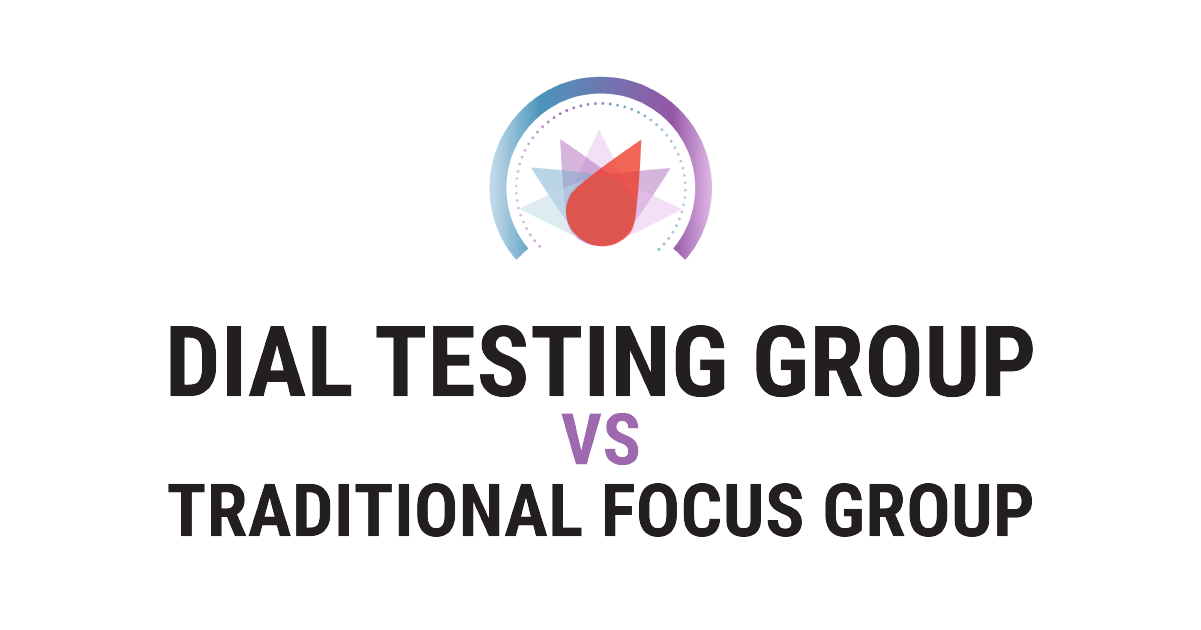 DIAL TESTING GROUP
VS
TRADITIONAL FOCUS GROUP