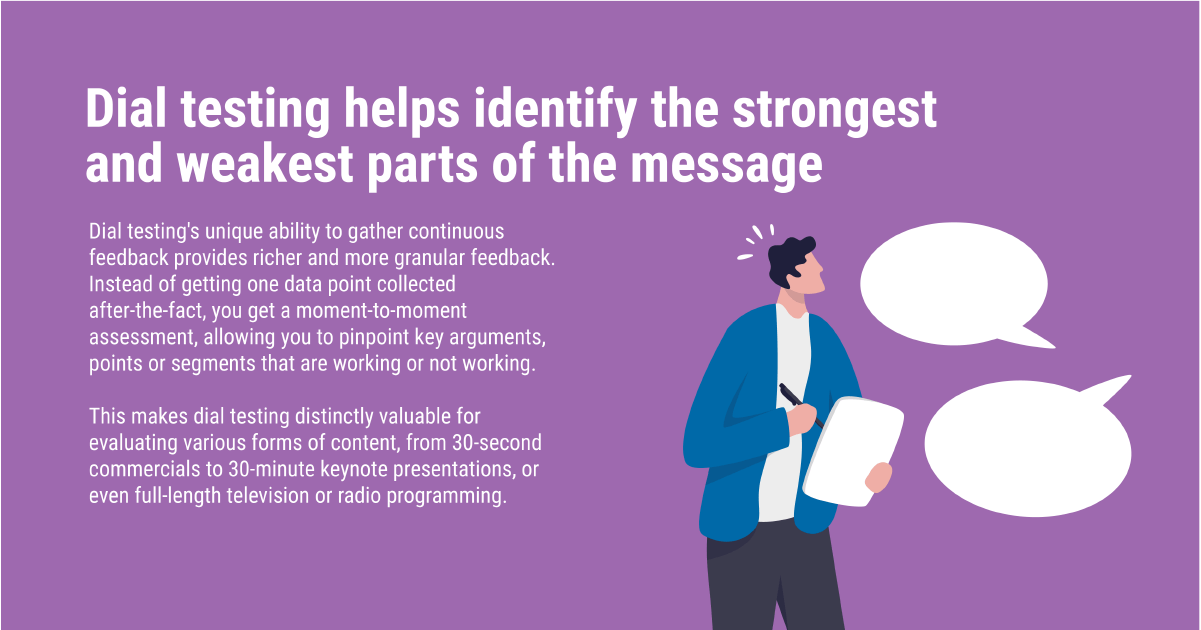 Dial testing helps identify the strongest and weakest parts of the message

Dial testing's unique ability to gather continuous feedback provides richer and more granular feedback. Instead of getting one data point collected after-the-fact, you get a moment-to-moment assessment, allowing you to pinpoint key arguments, points or segments that are working or not working.

This makes dial testing distinctly valuable for evaluating various forms of content, from 30-second commercials to 30-minute keynote presentations, or even full-length television or radio programming.