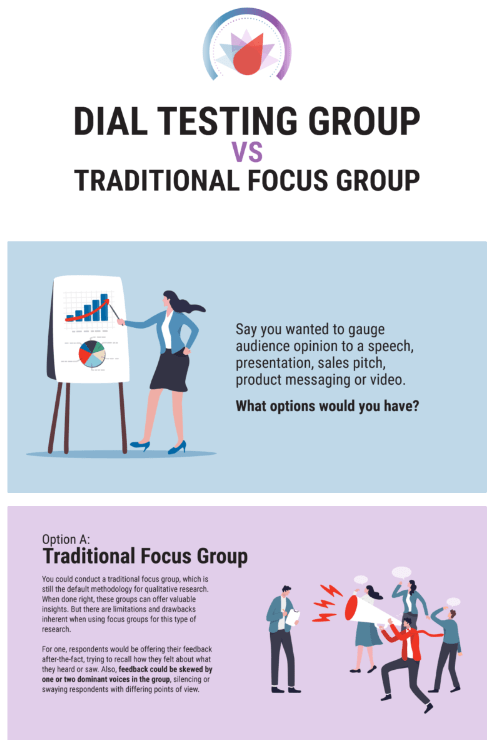 DIAL TESTING GROUP
VS
TRADITIONAL FOCUS GROUP

Say you wanted to gauge audience opinion to a speech, presentation, sales pitch, product messaging or video.

What options would you have?

Option A:
Traditional Focus Group

You could conduct a traditional focus group, which is still the default methodology for qualitative research. When done right, these groups can offer valuable insights. But there are limitations and drawbacks inherent when using focus groups for this type of research.

For one, respondents would be offering their feedback after-the-fact, trying to recall how they felt about what they heard or saw. Also, feedback could be skewed by one or two dominant voices in the group, silencing or swaying respondents with differing points of view.